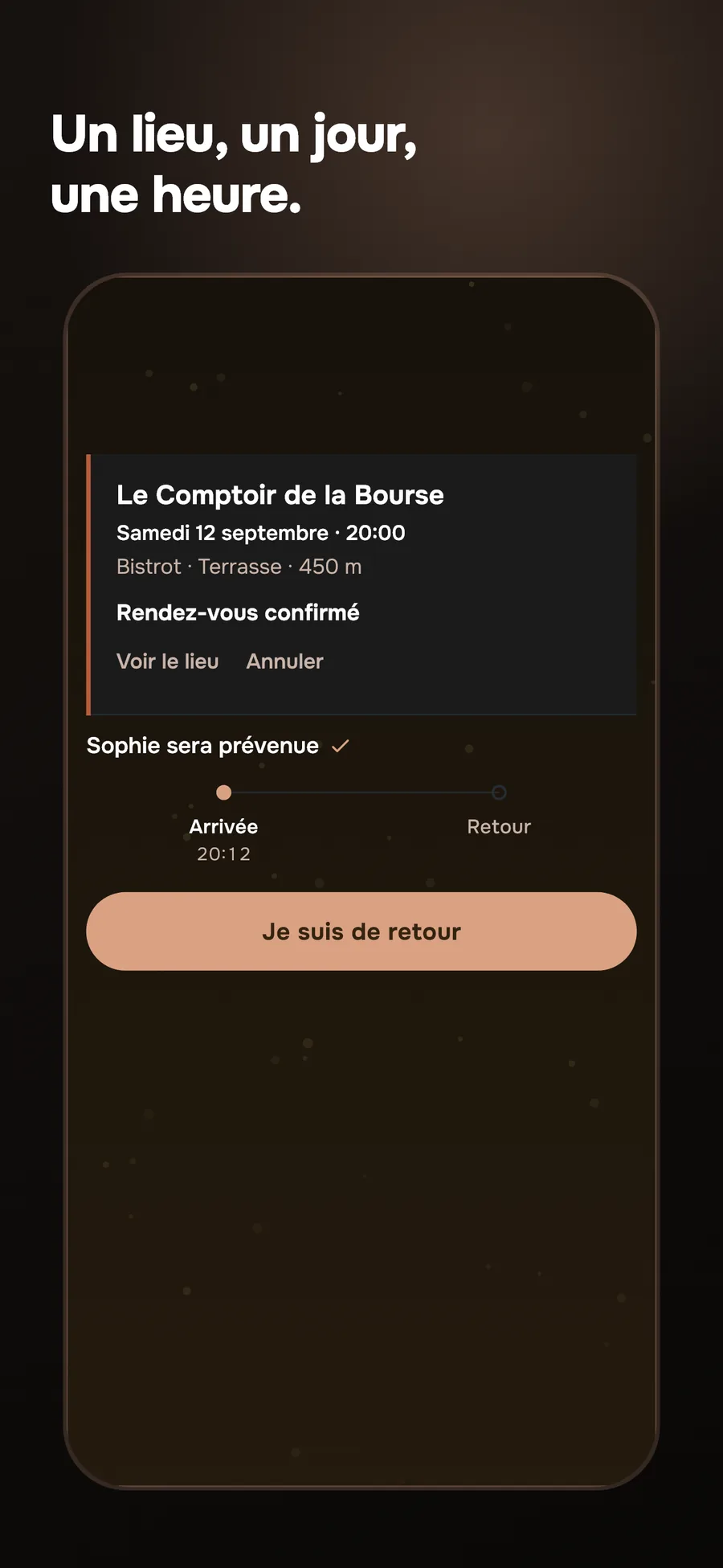 Un lieu, un jour, une heure.

Le Comptoir de la Bourse
Samedi 12 septembre · 20:00
Bistrot · Terrasse · 450 m
Rendez-vous confirmé
Voir le lieu Annuler

Sophie sera prévenue ✓

Arrivée
20:12
Retour

Je suis de retour